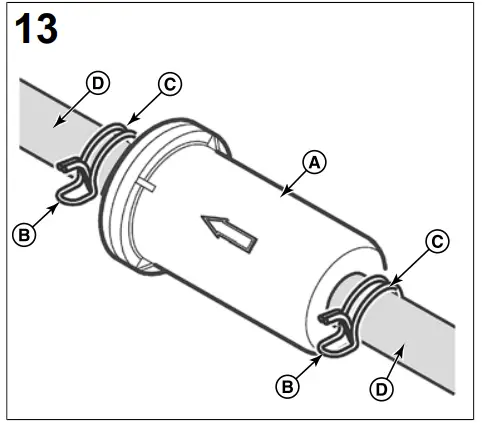 13

D

C

A

B

C

B

D