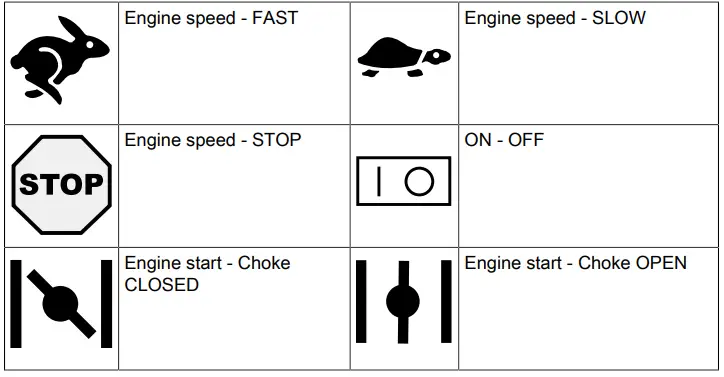 | | | | |
|---|---|---|---|
| | Engine speed - FAST | | Engine speed - SLOW |
| STOP | Engine speed - STOP | | ON - OFF |
| | Engine start - Choke CLOSED | | Engine start - Choke OPEN |