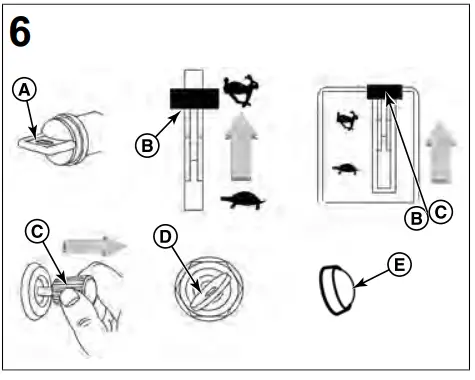 6

A

B

B C

C

D

E