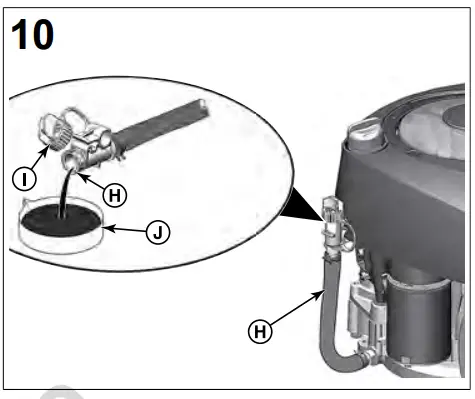 10

I

H

J

H