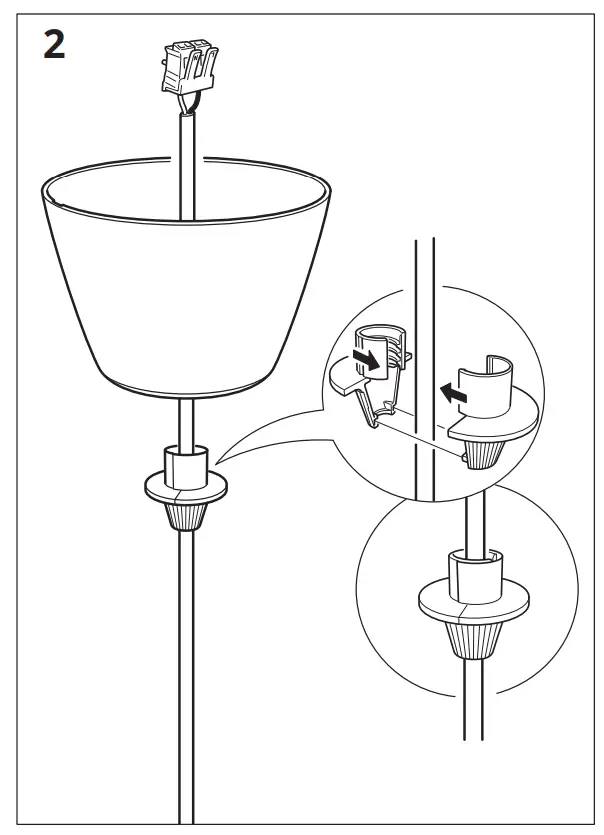 2