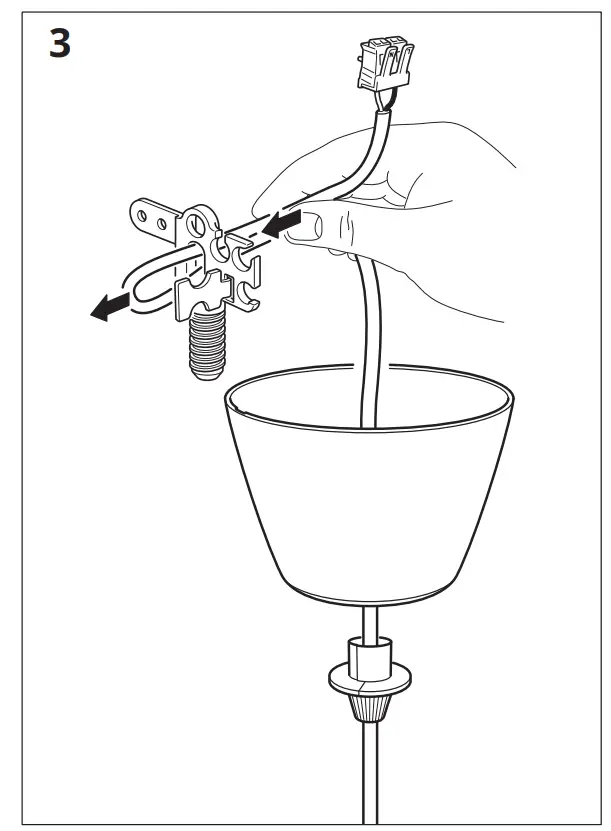 3