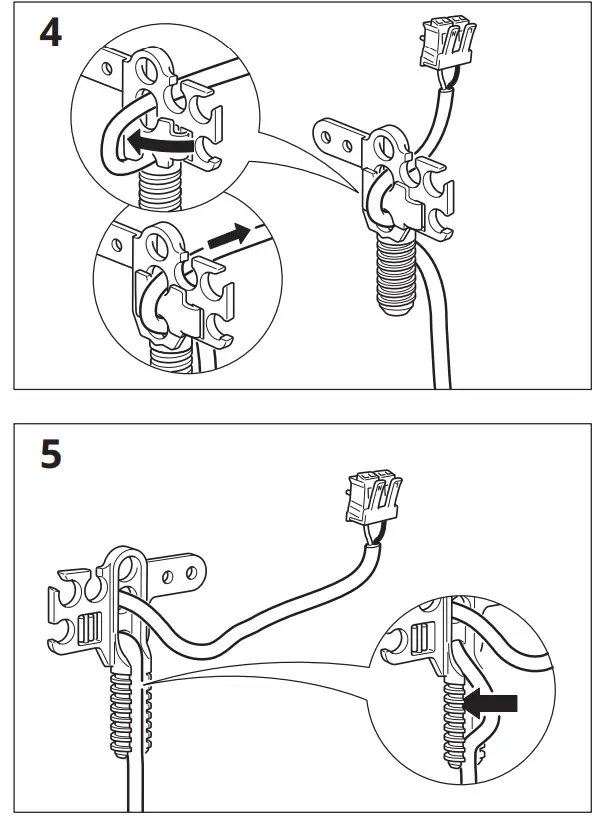 4

5