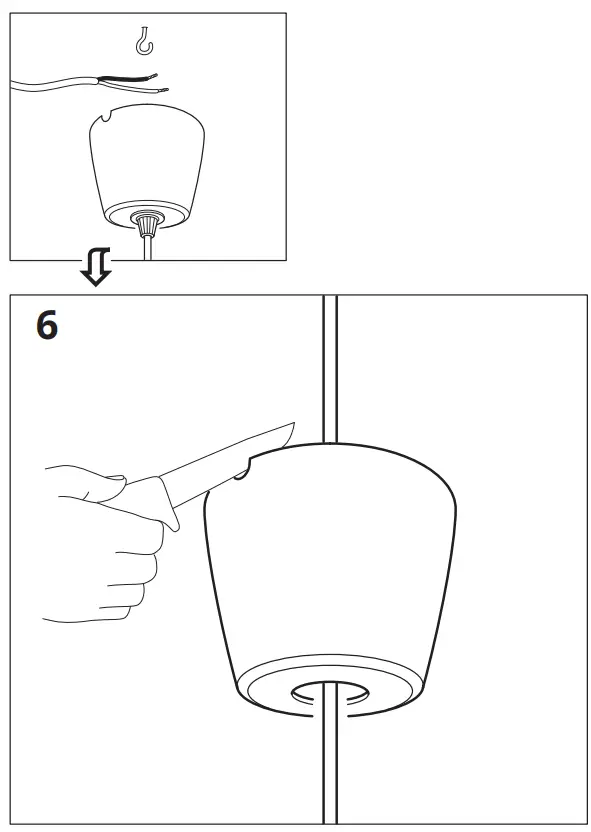 6