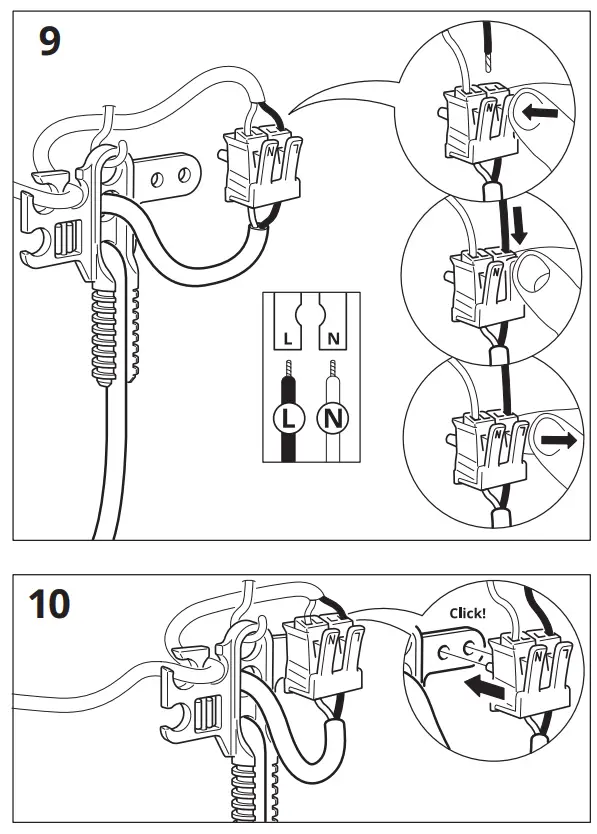 9

N

N

N

N

L N

L N

10

N

Click!

N