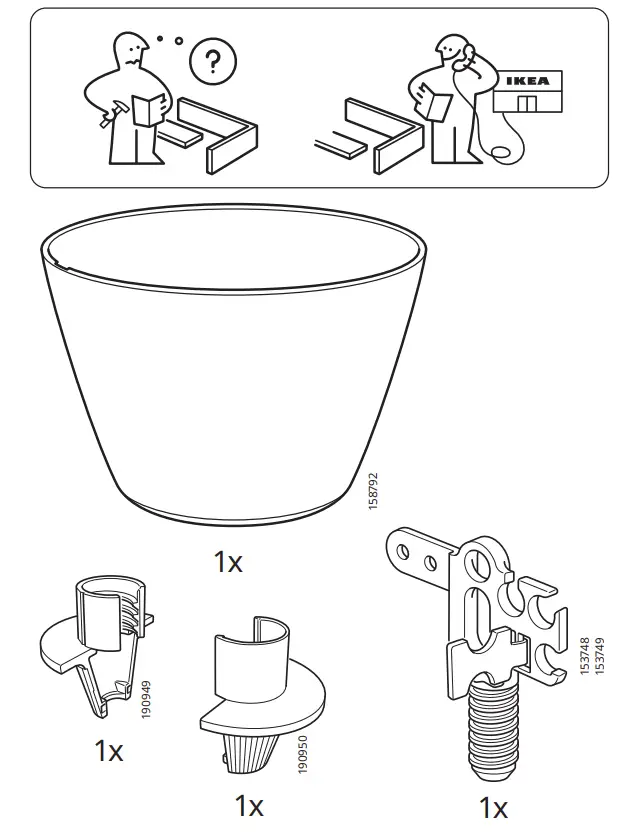 ?

IKEA

158792

1x

190949

1x

190950

1x

153748
153749

1x