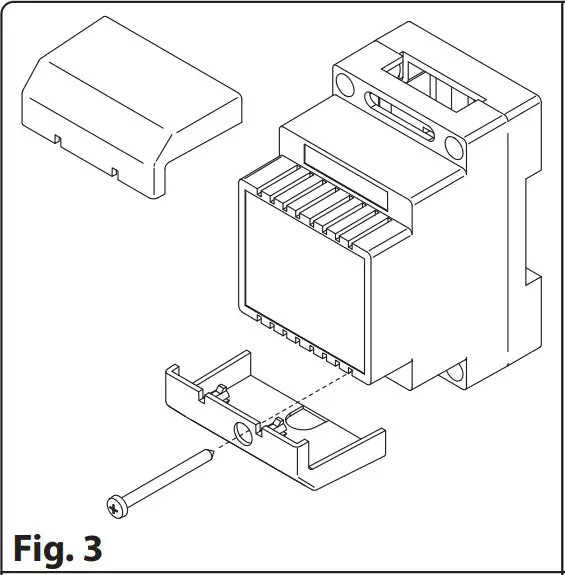 Fig. 3