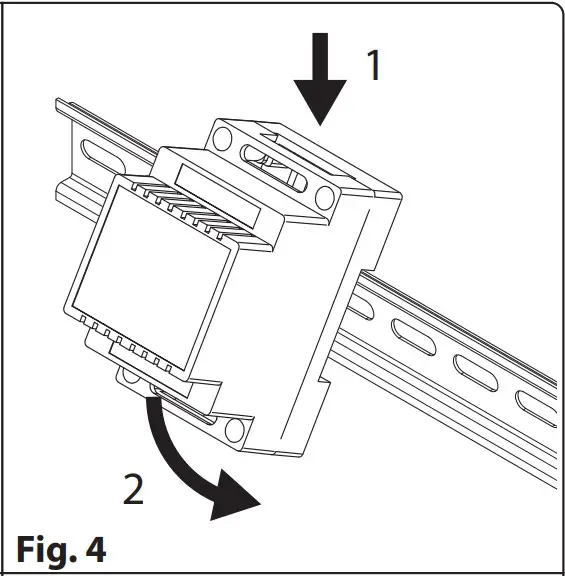 1

2

Fig. 4