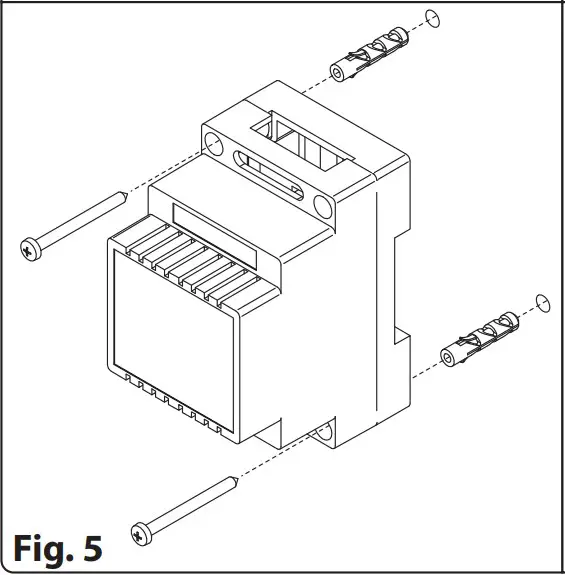 Fig. 5