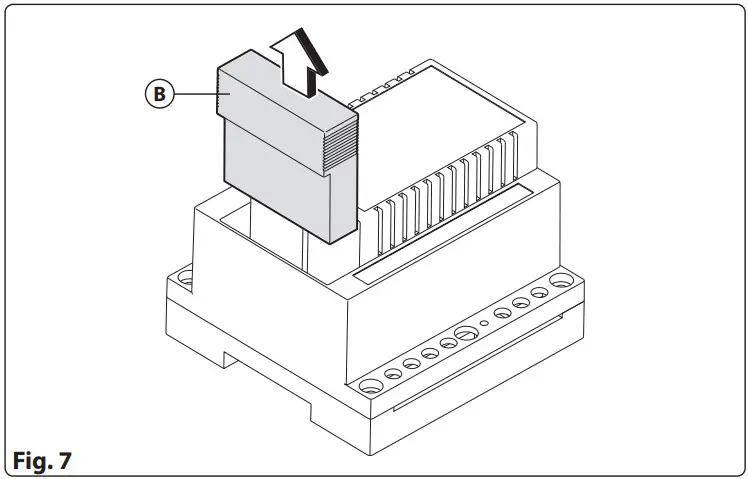 B

Fig. 7