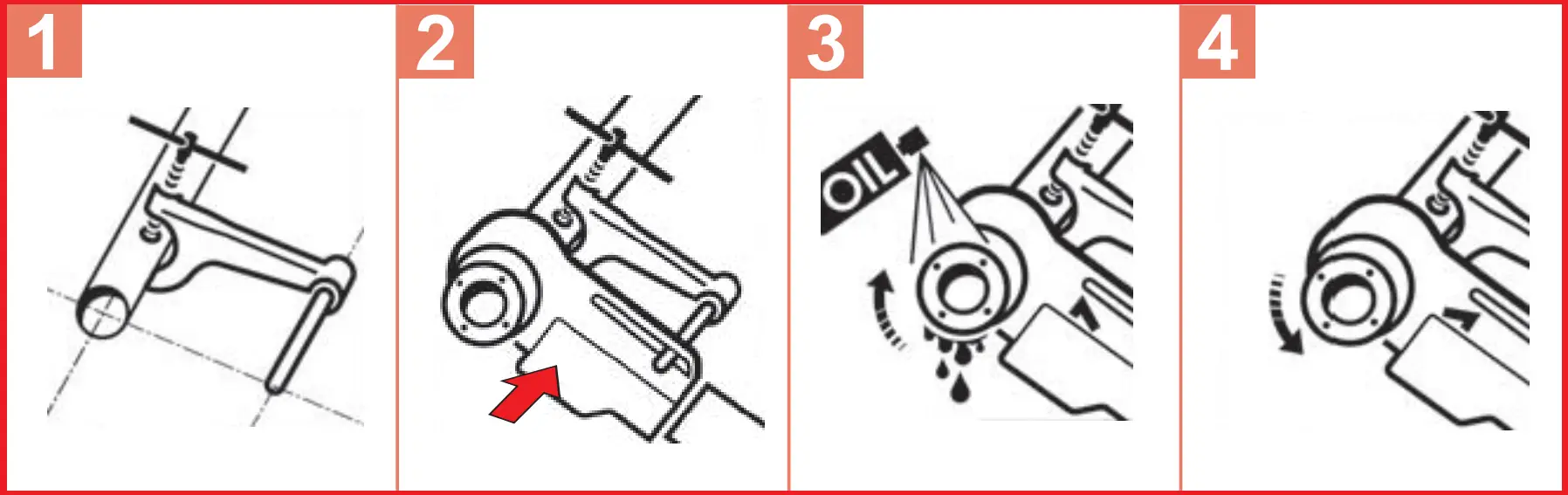 1

2

3

OIL

4