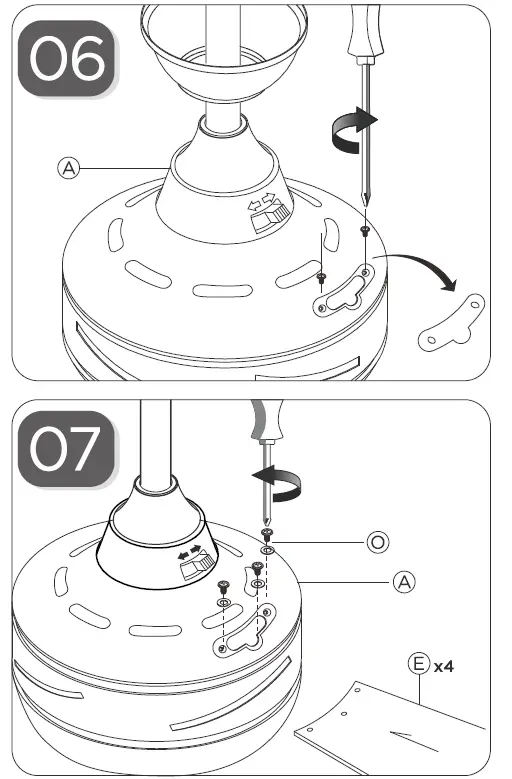 06

A

07

O

A

E x4