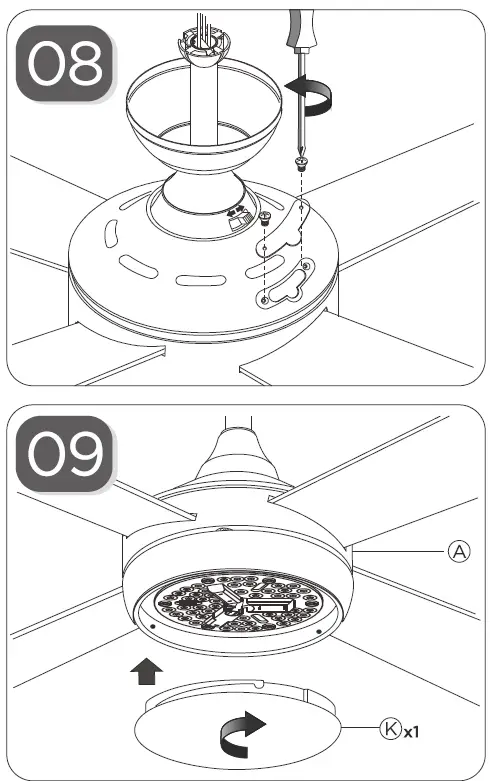 08

09

A

K x1