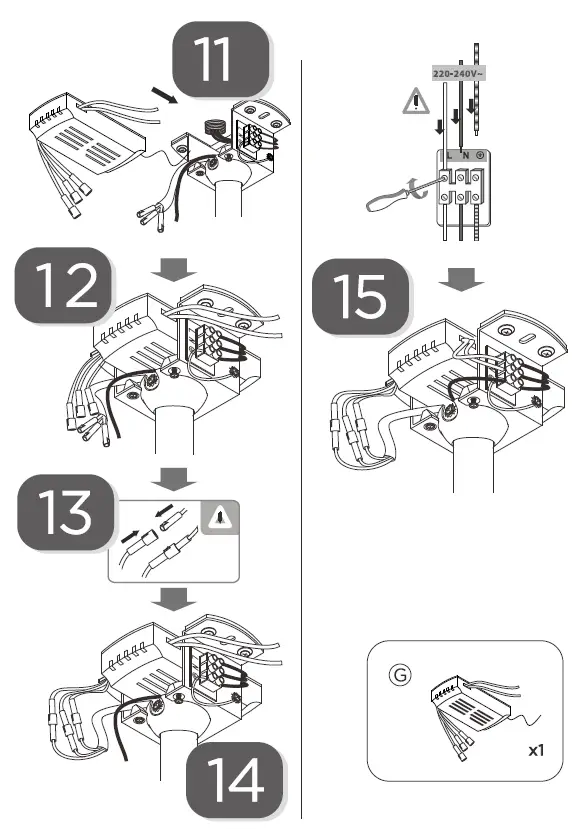 11

12

13

14

220-240V~

L N

15

G

x1