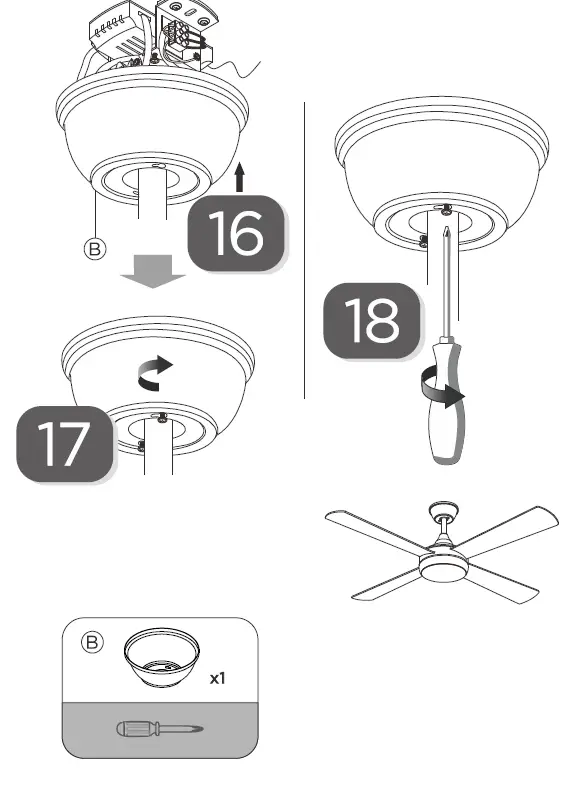 B

16

17

18

B

x1