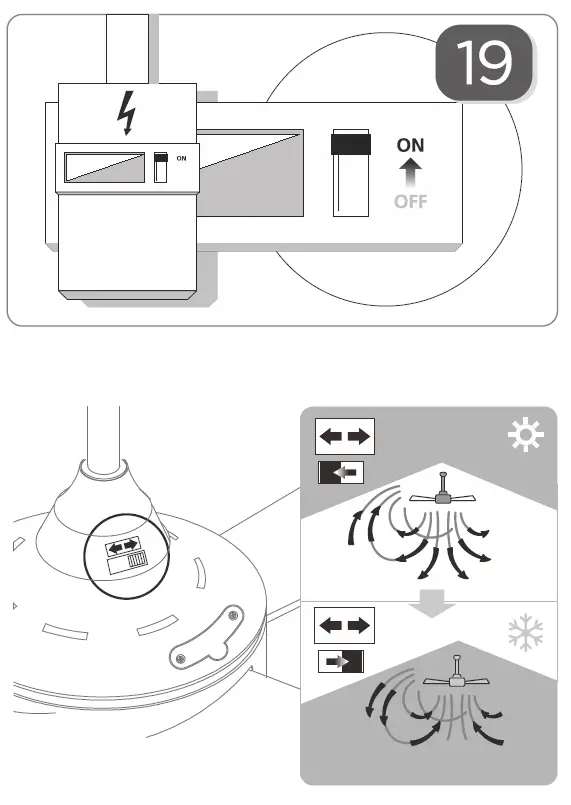 19

ON

ON

OFF