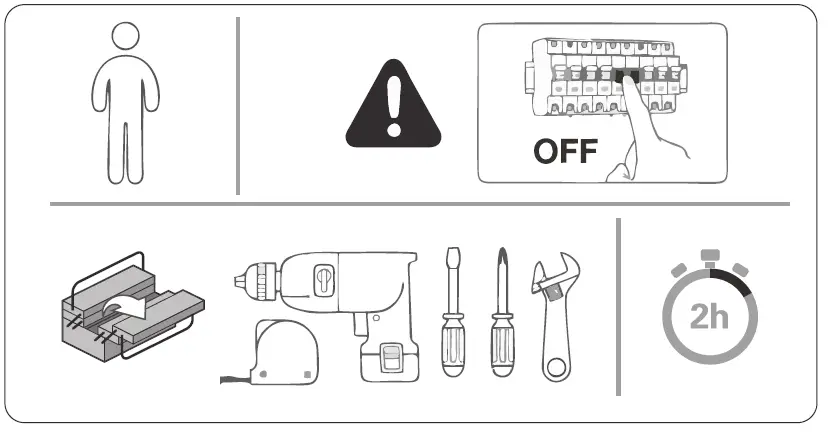 OFF

2h