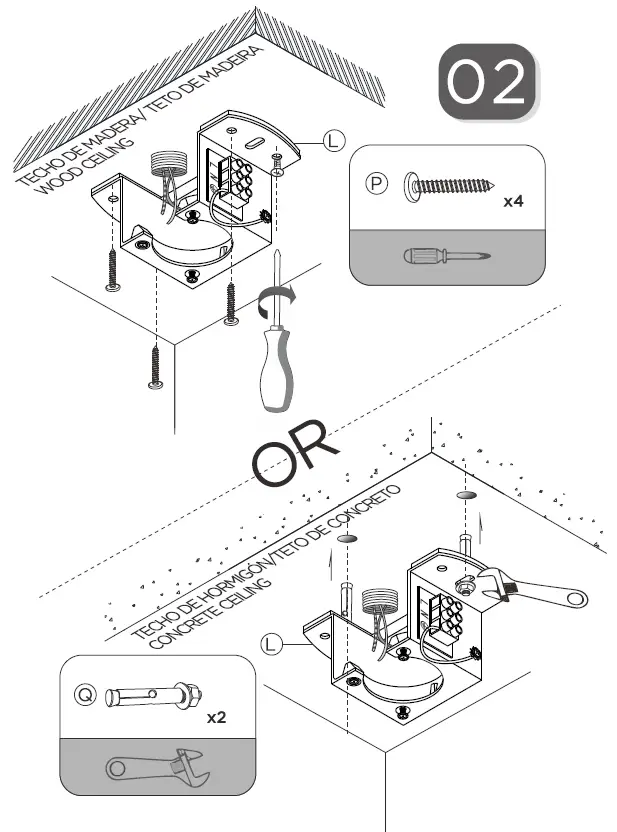 02

TECHO DE MADERA/ TETO DE MADEIRA
WOOD CEILING

L

P

x4

OR

TECHO DE HORMIGÓN/TETO DE CONCRETO
CONCRETE CEILING

L

Q

x2