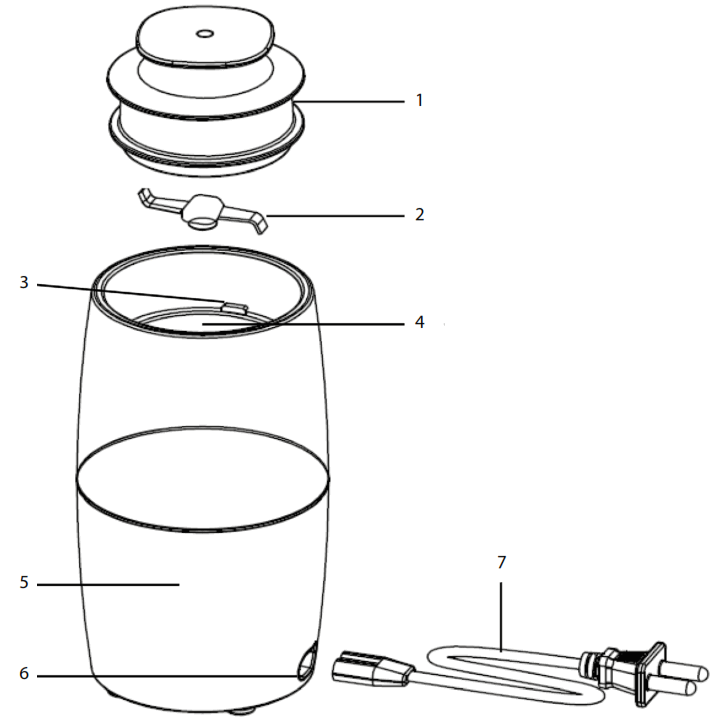 1
2
3
4
5
6
7