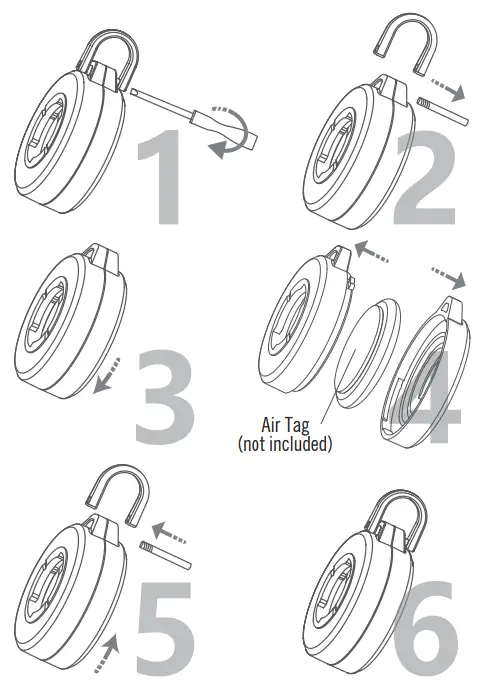 1

2

3

4

Air Tag
(not included)

5

6