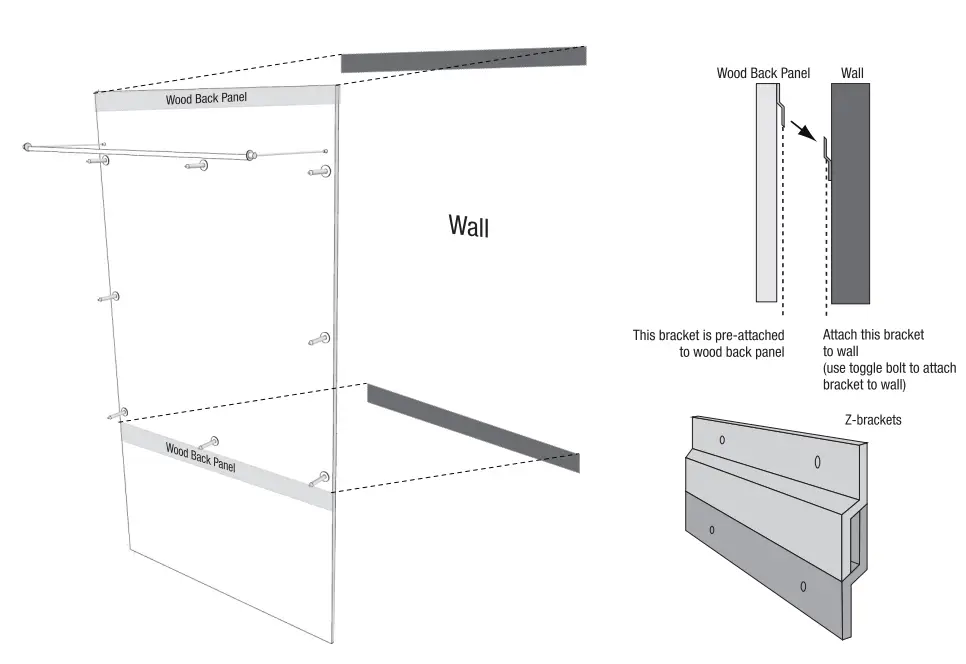 Wood Back Panel

Wall

Wood Back Panel

Wood Back Panel

Wall

This bracket is pre-attached to wood back panel

Attach this bracket to wall (use toggle bolt to attach bracket to wall)

Z-brackets