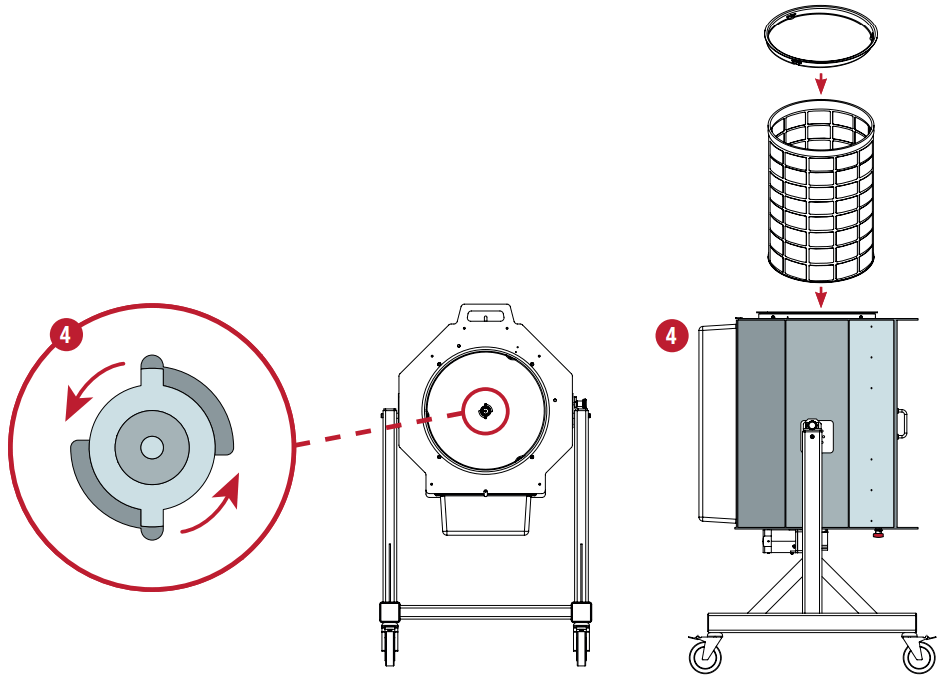 4

4