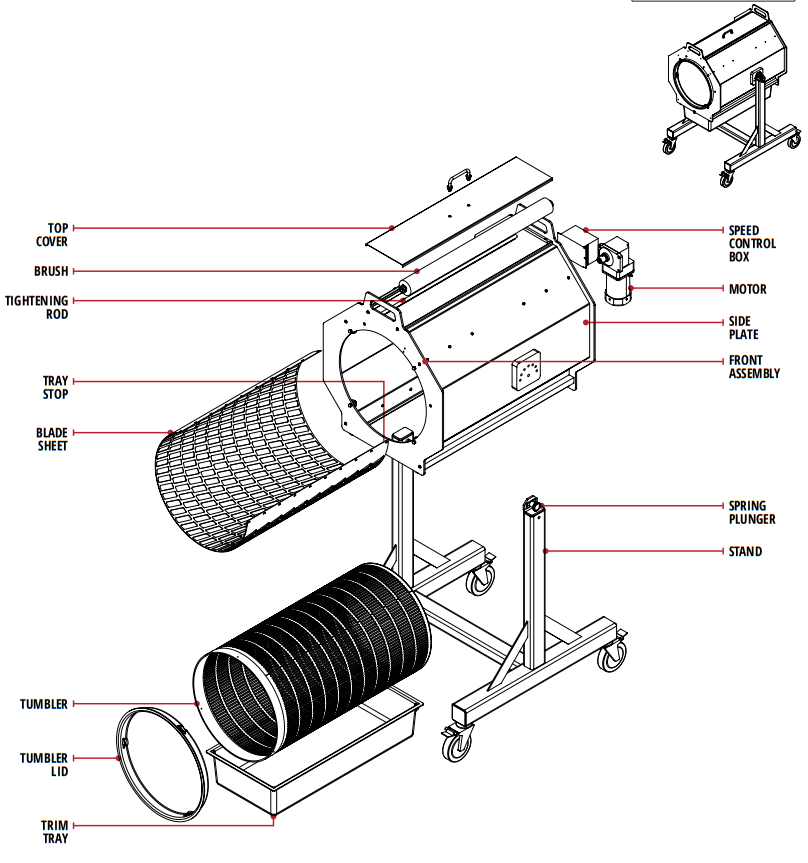 TOP COVER

BRUSH

TIGHTENING ROD

TRAY STOP

BLADE SHEET

TUMBLER

TUMBLER LID

TRIM TRAY

SPEED CONTROL BOX

MOTOR

SIDE PLATE

FRONT ASSEMBLY

SPRING PLUNGER

STAND