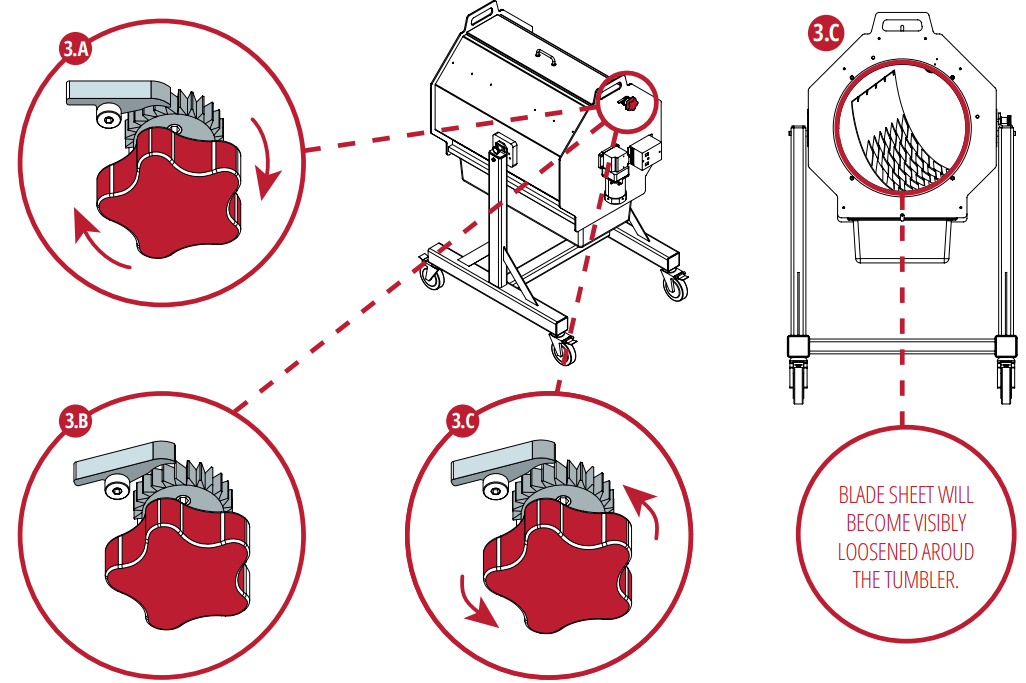 3.A

3.B

3.C

3.C

BLADE SHEET WILL BECOME VISIBLY LOOSENED AROUD THE TUMBLER.