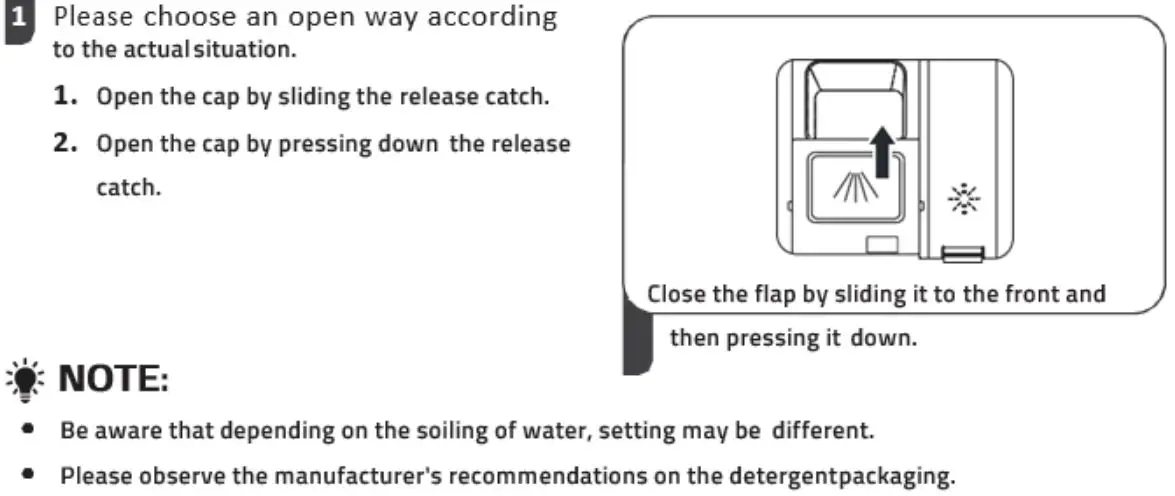 1 Please choose an open way according to the actual situation.

1. Open the cap by sliding the release catch.

2. Open the cap by pressing down the release catch.

Close the flap by sliding it to the front and then pressing it down.

NOTE:

• Be aware that depending on the soiling of water, setting may be different.

• Please observe the manufacturer's recommendations on the detergentpackaging.