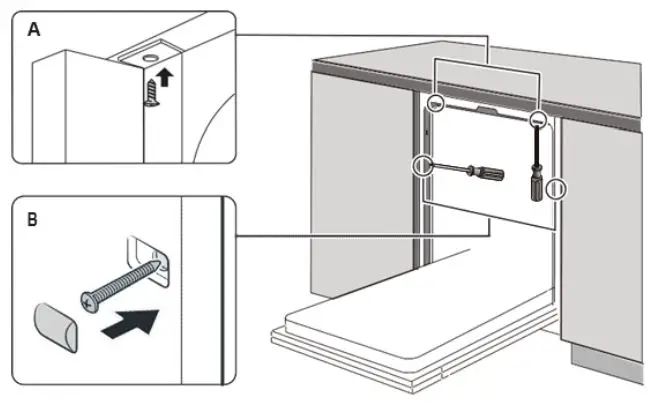 A

B