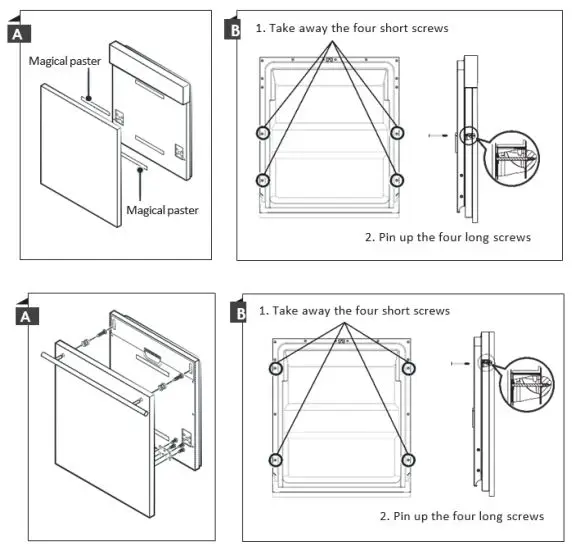 A

Magical paster

Magical paster

B

1. Take away the four short screws

2. Pin up the four long screws

A

B

1. Take away the four short screws

2. Pin up the four long screws