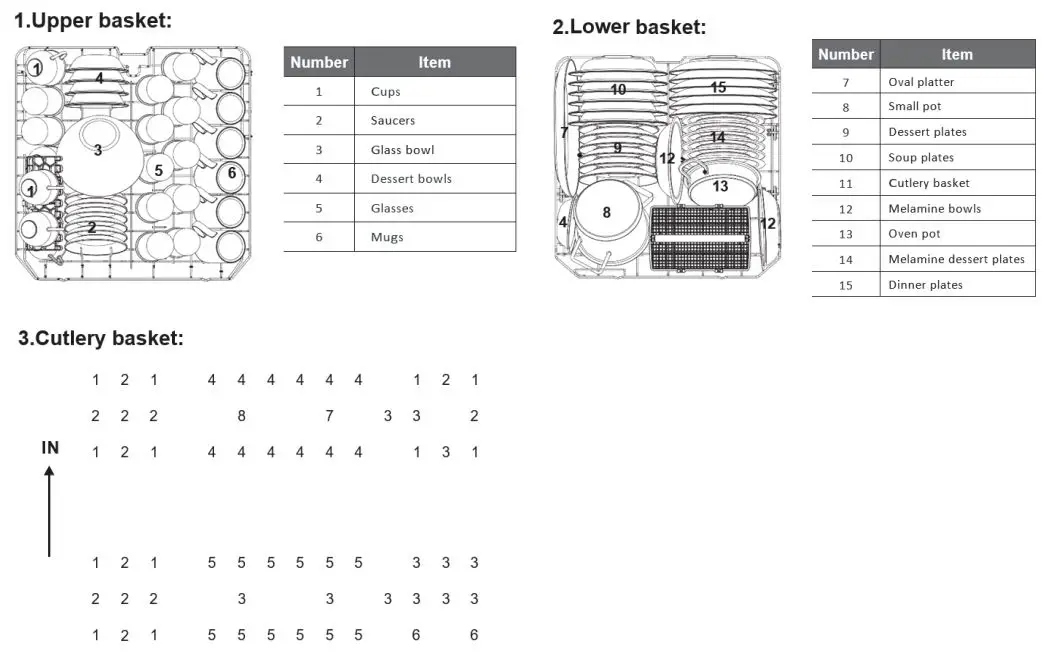 1.Upper basket:

1 4 3 5 6 1 2

| Number | Item |
|---|---|
| 1 | Cups |
| 2 | Saucers |
| 3 | Glass bowl |
| 4 | Dessert bowls |
| 5 | Glasses |
| 6 | Mugs |

2.Lower basket:

10 15 7 9 12 14 13 4 8 12

| Number | Item |
|---|---|
| 7 | Oval platter |
| 8 | Small pot |
| 9 | Dessert plates |
| 10 | Soup plates |
| 11 | Cutlery basket |
| 12 | Melamine bowls |
| 13 | Oven pot |
| 14 | Melamine dessert plates |
| 15 | Dinner plates |

3.Cutlery basket:

1 2 1 4 4 4 4 4 4 1 2 1
2 2 2 8 7 3 3 2
IN 1 2 1 4 4 4 4 4 4 1 3 1

1 2 1 5 5 5 5 5 5 3 3 3
2 2 2 3 3 3 3 3 3
1 2 1 5 5 5 5 5 5 6 6