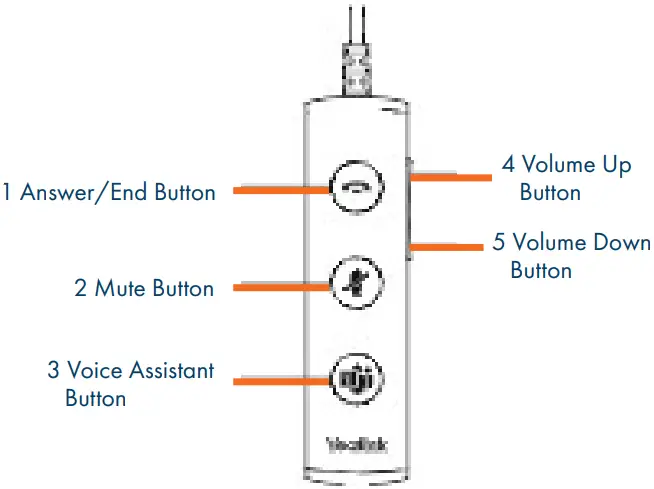 1 Answer/End Button

2 Mute Button

3 Voice Assistant Button

4 Volume Up Button

5 Volume Down Button

Yealink