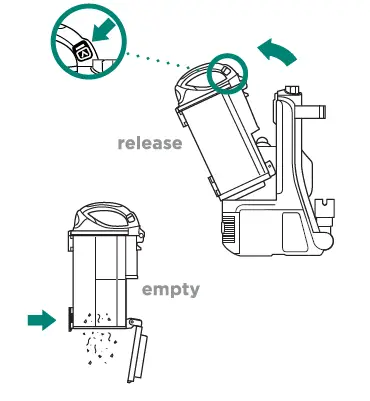 release

empty