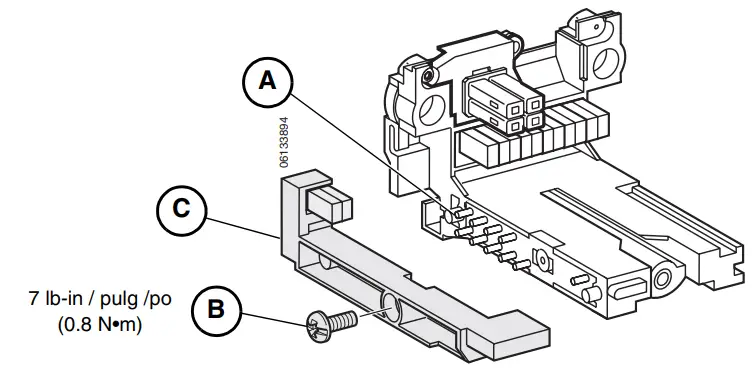 A

06133894

C

7 lb-in / pulg /po
(0.8 N•m)

B