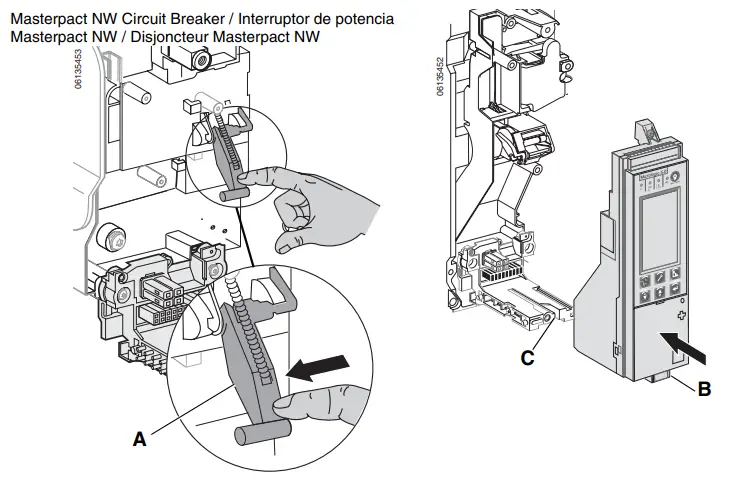 Masterpact NW Circuit Breaker / Interruptor de potencia
Masterpact NW / Disjoncteur Masterpact NW

06135453

A

06135452

C

B