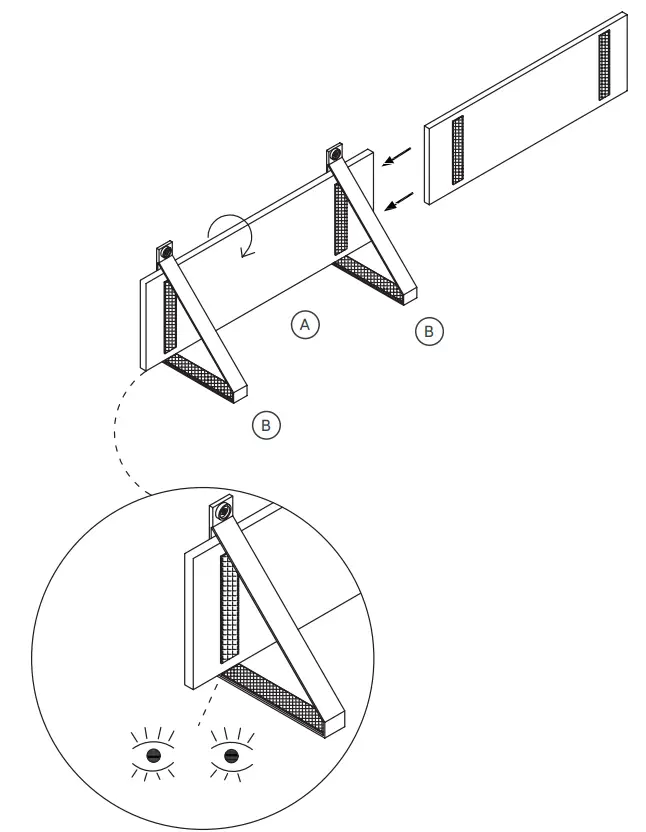 A

B

B