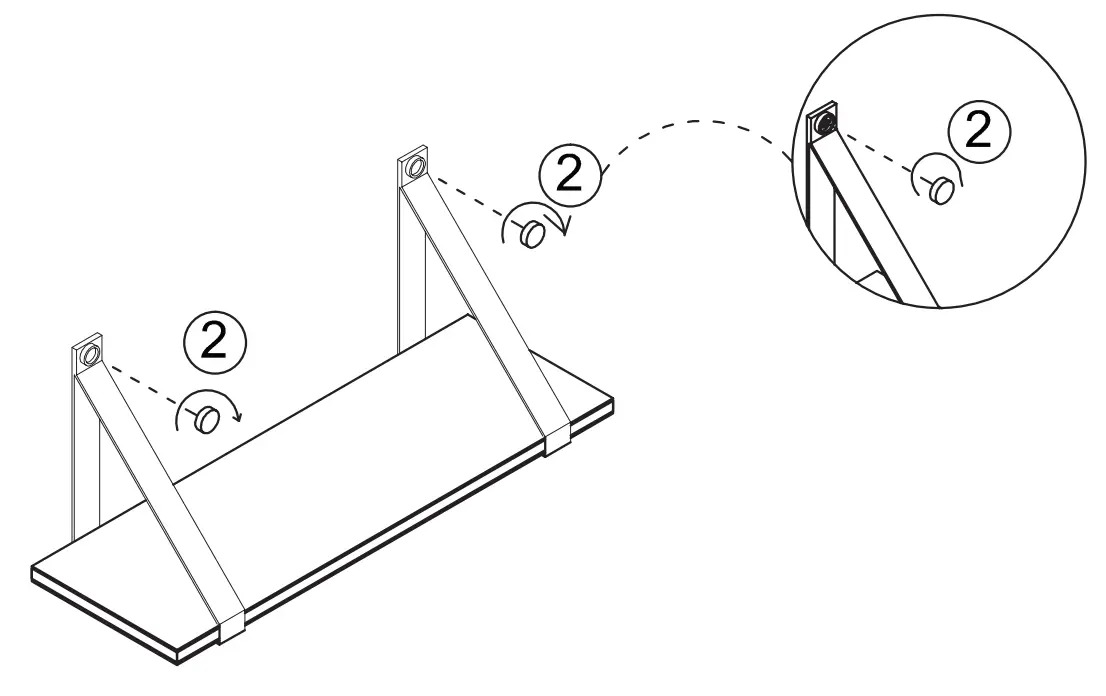 2

2

2