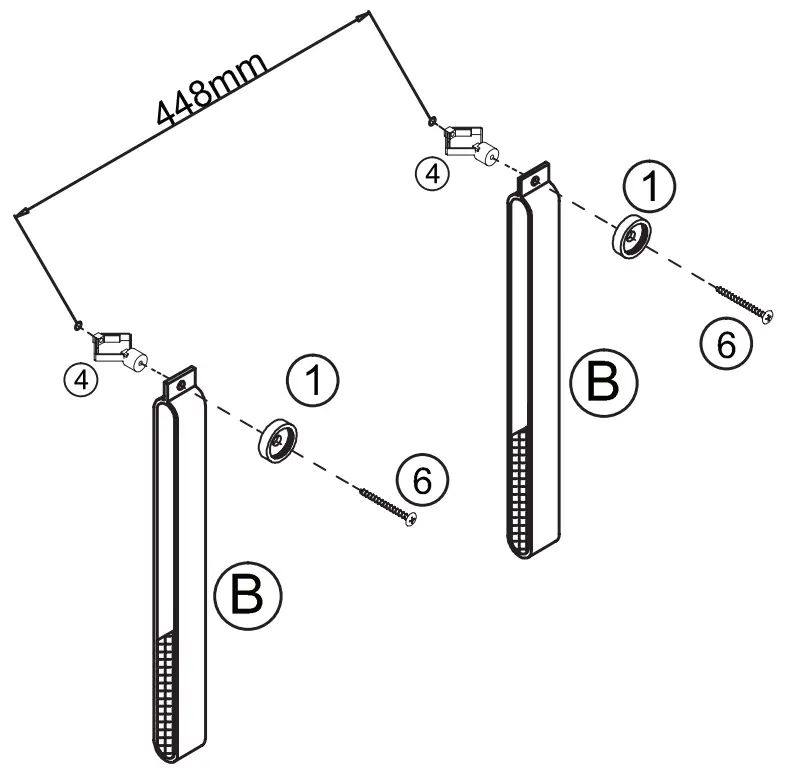 448mm

4

1

6

B

4

1

6

B