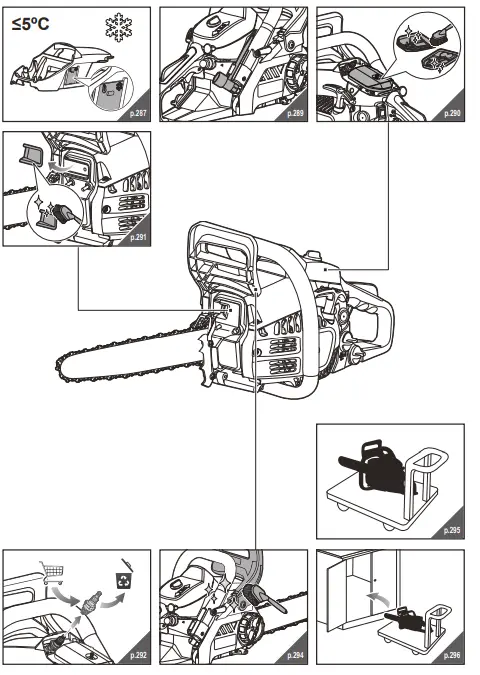 ≤5ºC

p.287

p.289

p.290

p.291

p.295

p.292

p.294

p.296