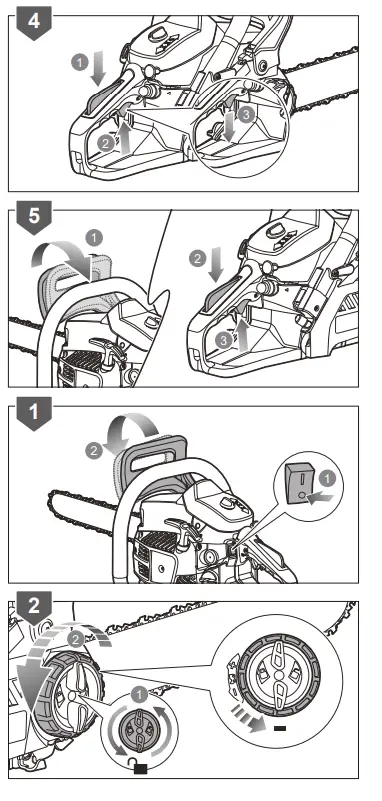 4
1
2
3
5
1
2
3
1
2
1
2
2
1