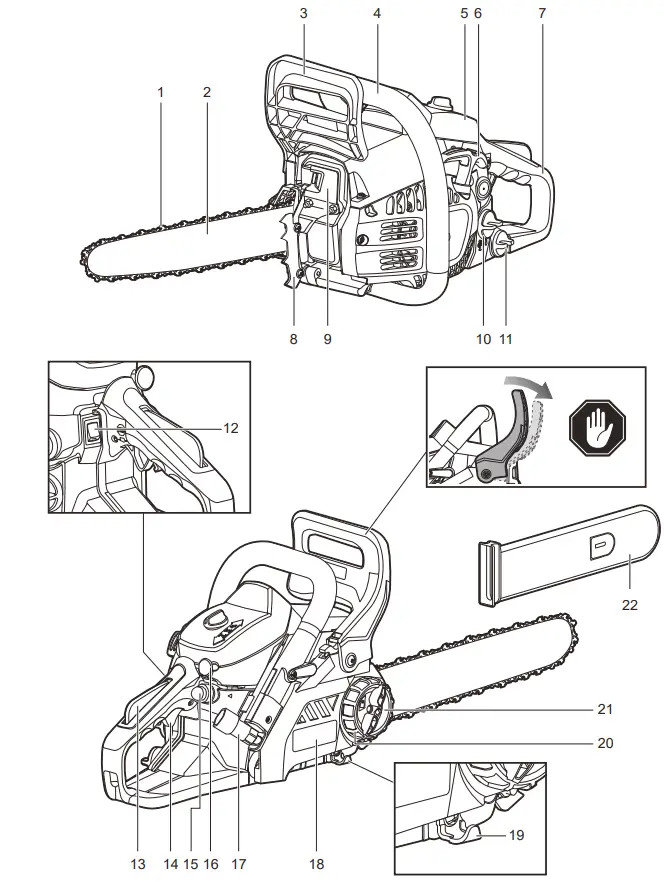 3
4
5
6
7
1
2
8
9
10
11
12
22
21
20
19
13
14
15
16
17
18