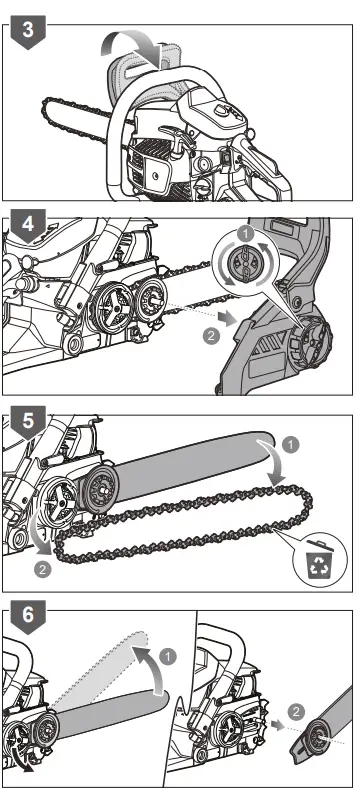 3

4
1
2

5
1
2

6
1
2