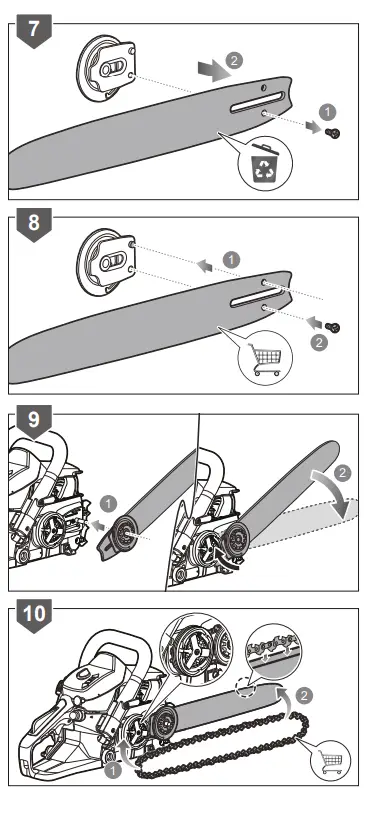 7

2

1

8

1

2

9

1

2

10

2

1