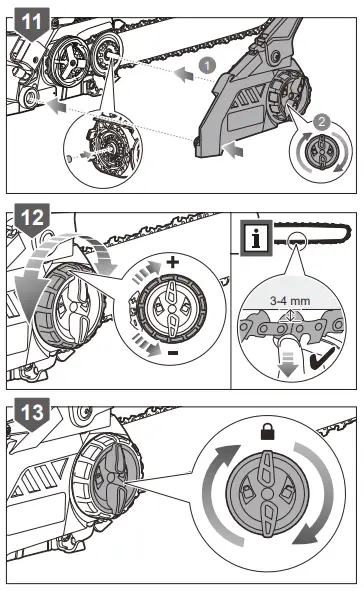 11

1

2

12

+

-

i

3-4 mm

13