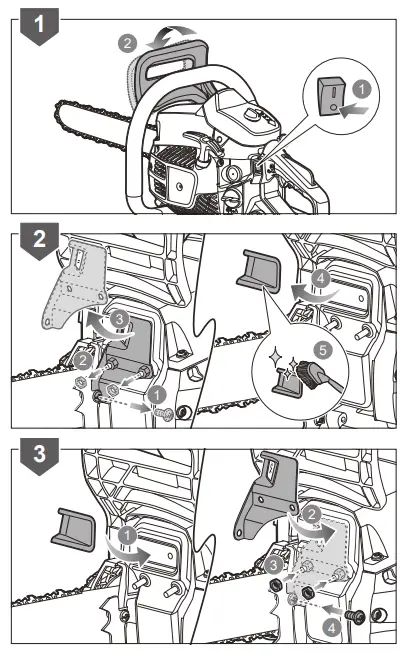 1
2
1
2
3
2
1
4
5
3
1
2
3
4