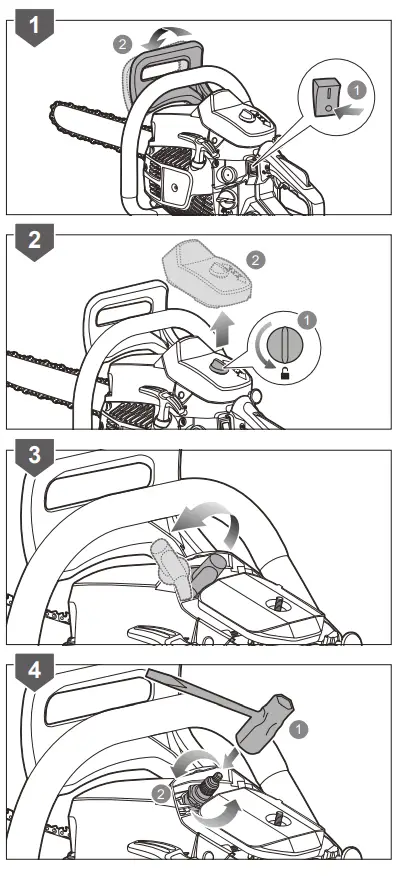 1
2
1
2
2
1
3
4
1
2