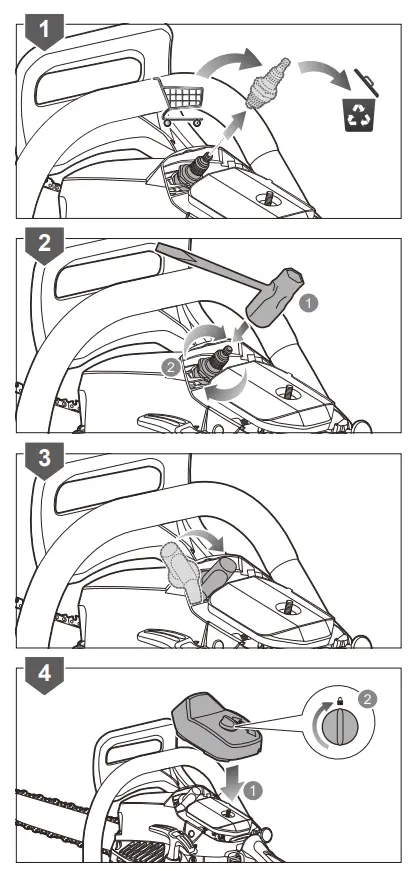 1

2

1

2

3

4

2

1