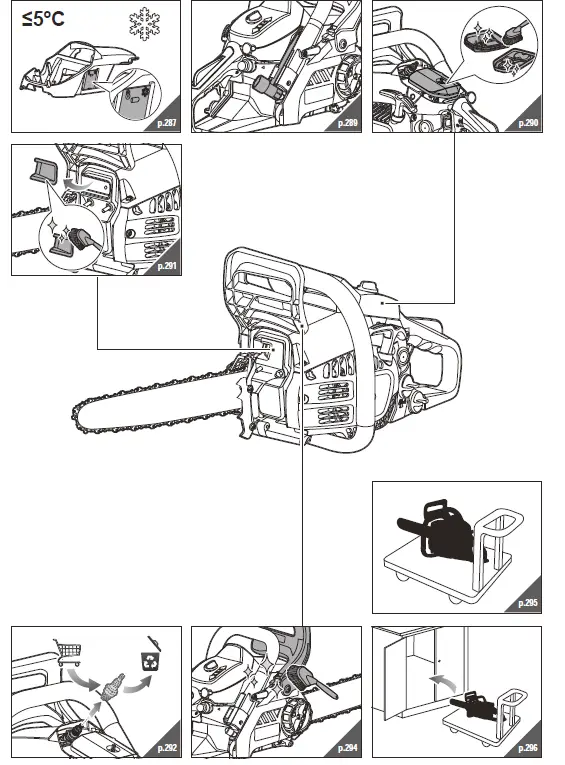 ≤5°C
p.287
p.289
p.290
p.291
p.295
p.292
p.294
p.296