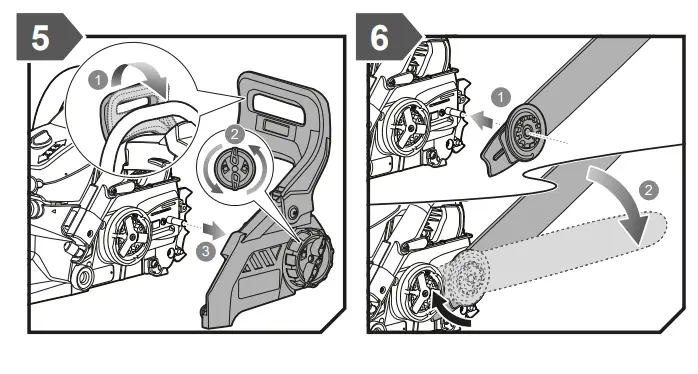 5

1

2

3

6

1

2